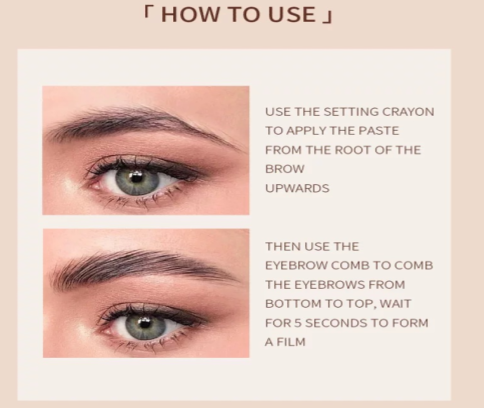 「 HOW TO USE 」

USE THE SETTING CRAYON TO APPLY THE PASTE FROM THE ROOT OF THE BROW UPWARDS

THEN USE THE EYEBROW COMB TO COMB THE EYEBROWS FROM BOTTOM TO TOP, WAIT FOR 5 SECONDS TO FORM A FILM