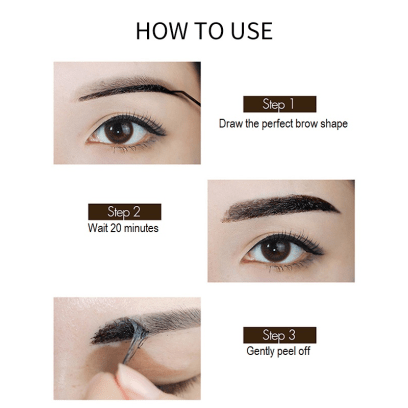 HOW TO USE

Step 1
Draw the perfect brow shape

Step 2
Wait 20 minutes

Step 3
Gently peel off