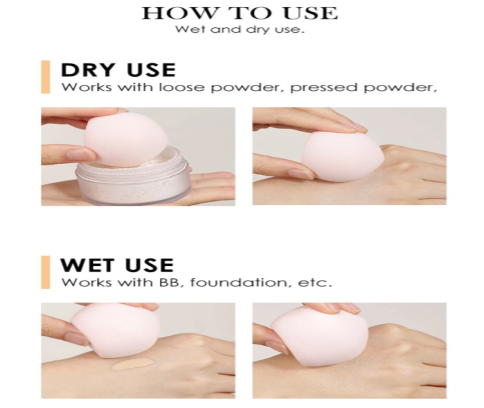 HOW TO USE
Wet and dry use.

DRY USE
Works with loose powder, pressed powder,

WET USE
Works with BB, foundation, etc.