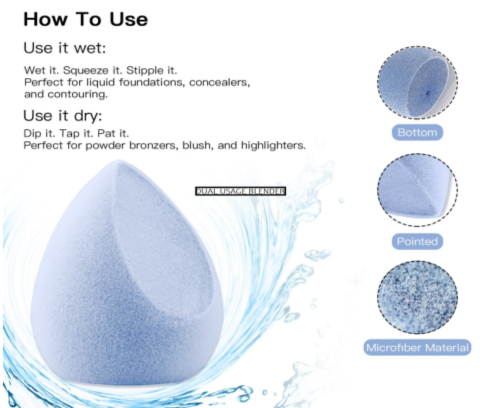 How To Use

Use it wet:

Wet it. Squeeze it. Stipple it.
Perfect for liquid foundations, concealers, and contouring.

Use it dry:

Dip it. Tap it. Pat it.
Perfect for powder bronzers, blush, and highlighters.

DUAL USAGE BLENDER

Bottom

Pointed

Microfiber Material