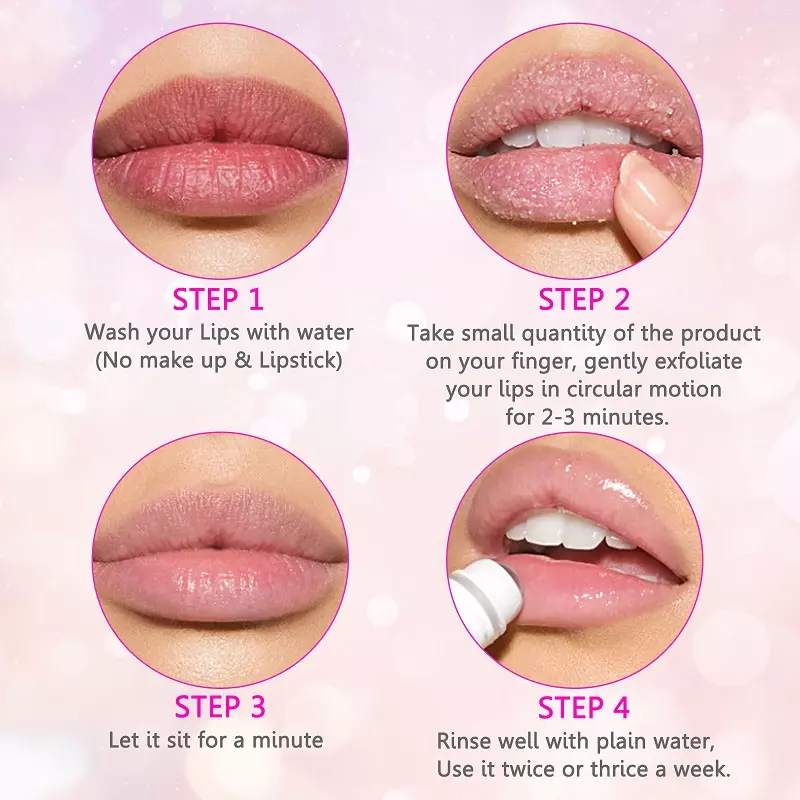 STEP 1
Wash your Lips with water (No make up & Lipstick)

STEP 2
Take small quantity of the product on your finger, gently exfoliate your lips in circular motion for 2-3 minutes.

STEP 3
Let it sit for a minute

STEP 4
Rinse well with plain water, Use it twice or thrice a week.