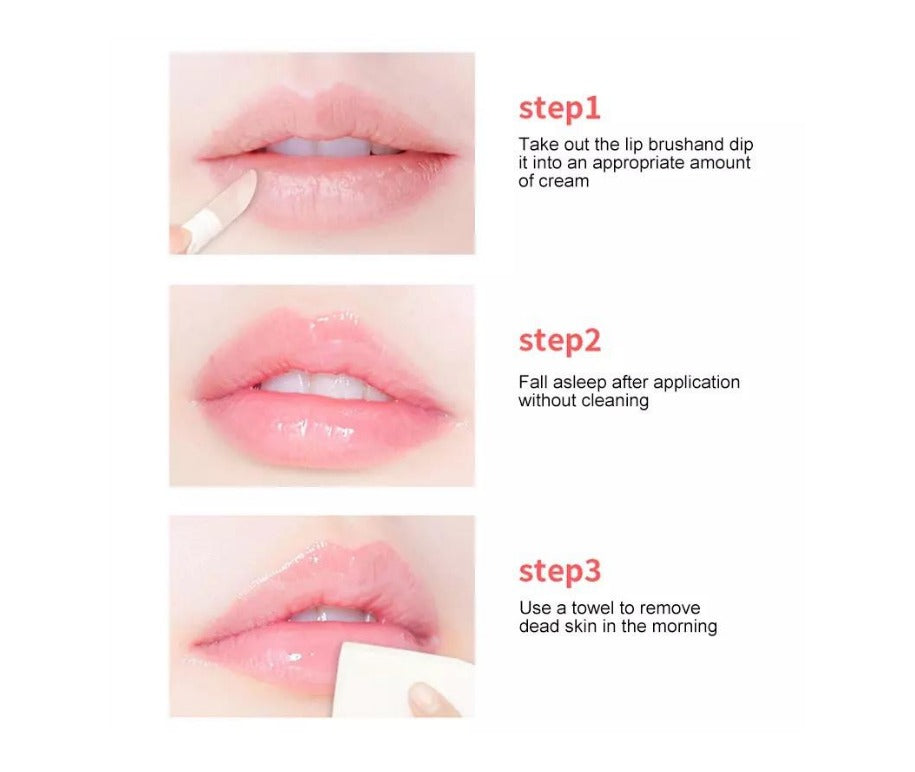 step1

Take out the lip brushand dip it into an appropriate amount of cream

step2

Fall asleep after application without cleaning

step3

Use a towel to remove dead skin in the morning